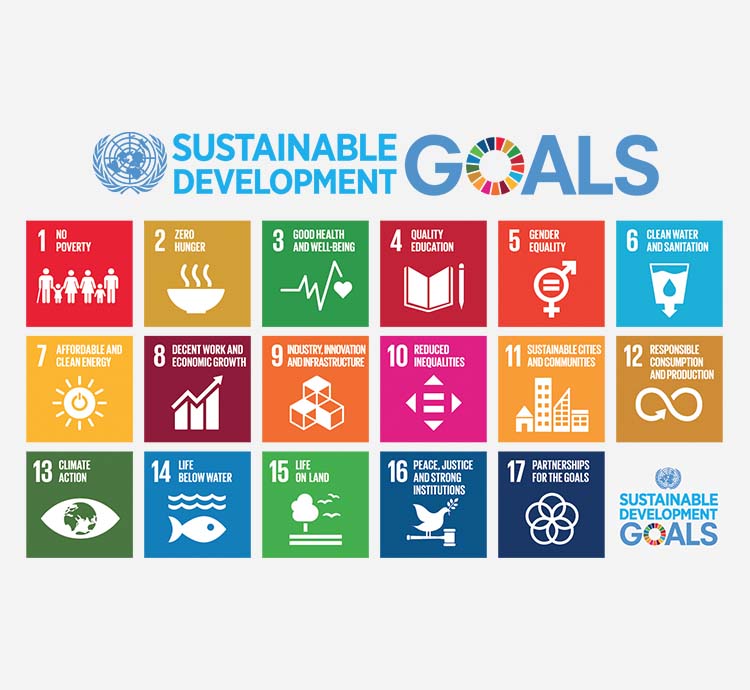 SUSTAINABLE DEVELOPMENT GOALS

1 NO POVERTY

2 ZERO HUNGER

3 GOOD HEALTH AND WELL-BEING

4 QUALITY EDUCATION

5 GENDER EQUALITY

6 CLEAN WATER AND SANITATION

7 AFFORDABLE AND CLEAN ENERGY

8 DECENT WORK AND ECONOMIC GROWTH

9 INDUSTRY, INNOVATION AND INFRASTRUCTURE

10 REDUCED INEQUALITIES

11 SUSTAINABLE CITIES AND COMMUNITIES

12 RESPONSIBLE CONSUMPTION AND PRODUCTION

13 CLIMATE ACTION

14 LIFE BELOW WATER

15 LIFE ON LAND

16 PEACE, JUSTICE AND STRONG INSTITUTIONS

17 PARTNERSHIPS FOR THE GOALS

SUSTAINABLE DEVELOPMENT GOALS